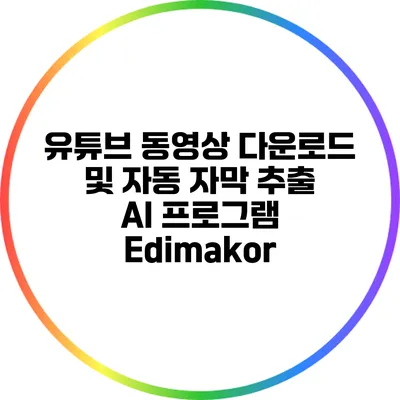 유튜브 동영상 다운로드 및 자동 자막 추출 AI 프로그램 Edimakor