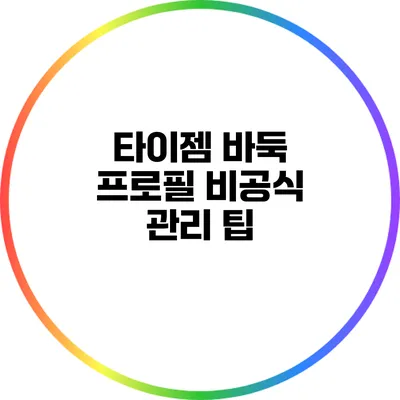 타이젬 바둑 프로필 비공식 관리 팁