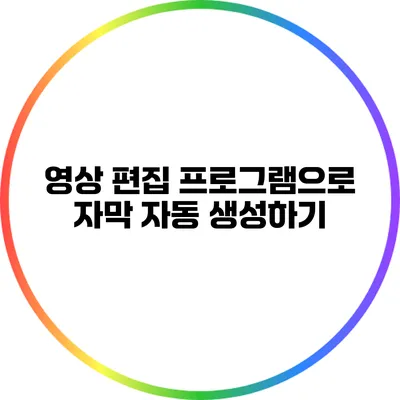 영상 편집 프로그램으로
자막 자동 생성하기