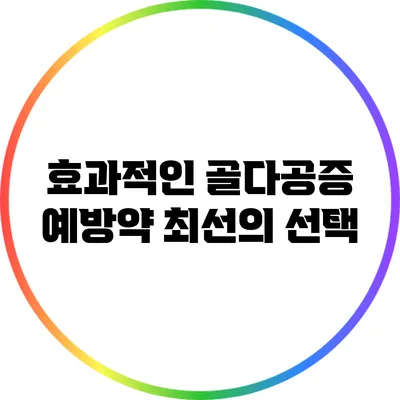 효과적인 골다공증
예방약 최선의 선택