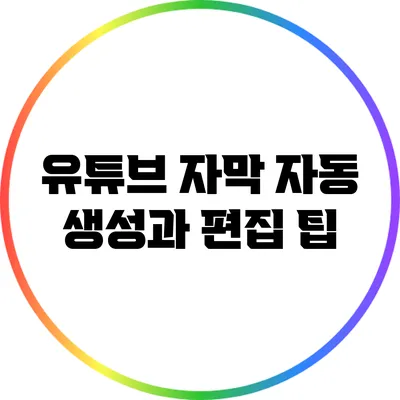 유튜브 자막 자동 생성과 편집 팁