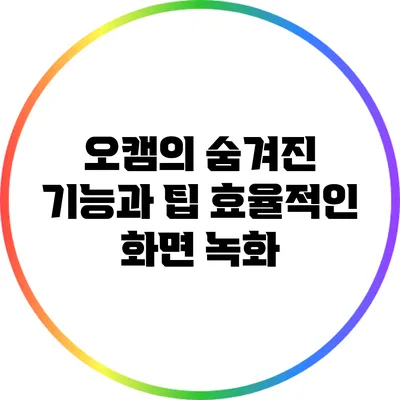 오캠의 숨겨진 기능과 팁 효율적인 화면 녹화