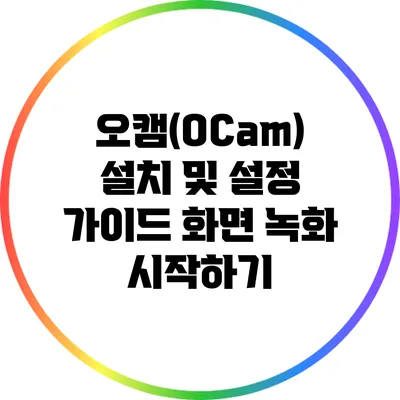 오캠(OCam) 설치 및 설정 가이드 화면 녹화 시작하기