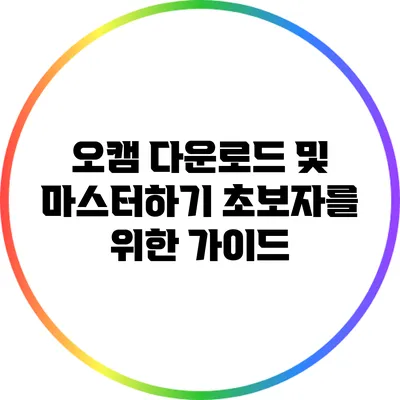 오캠 다운로드 및 마스터하기 초보자를 위한 가이드