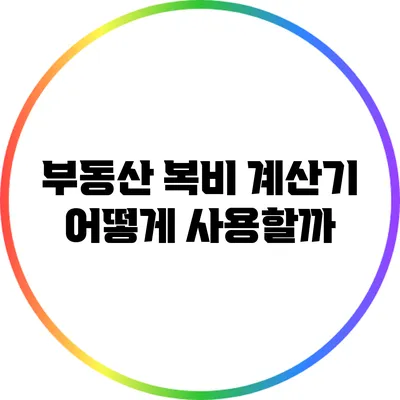 부동산 복비 계산기
어떻게 사용할까